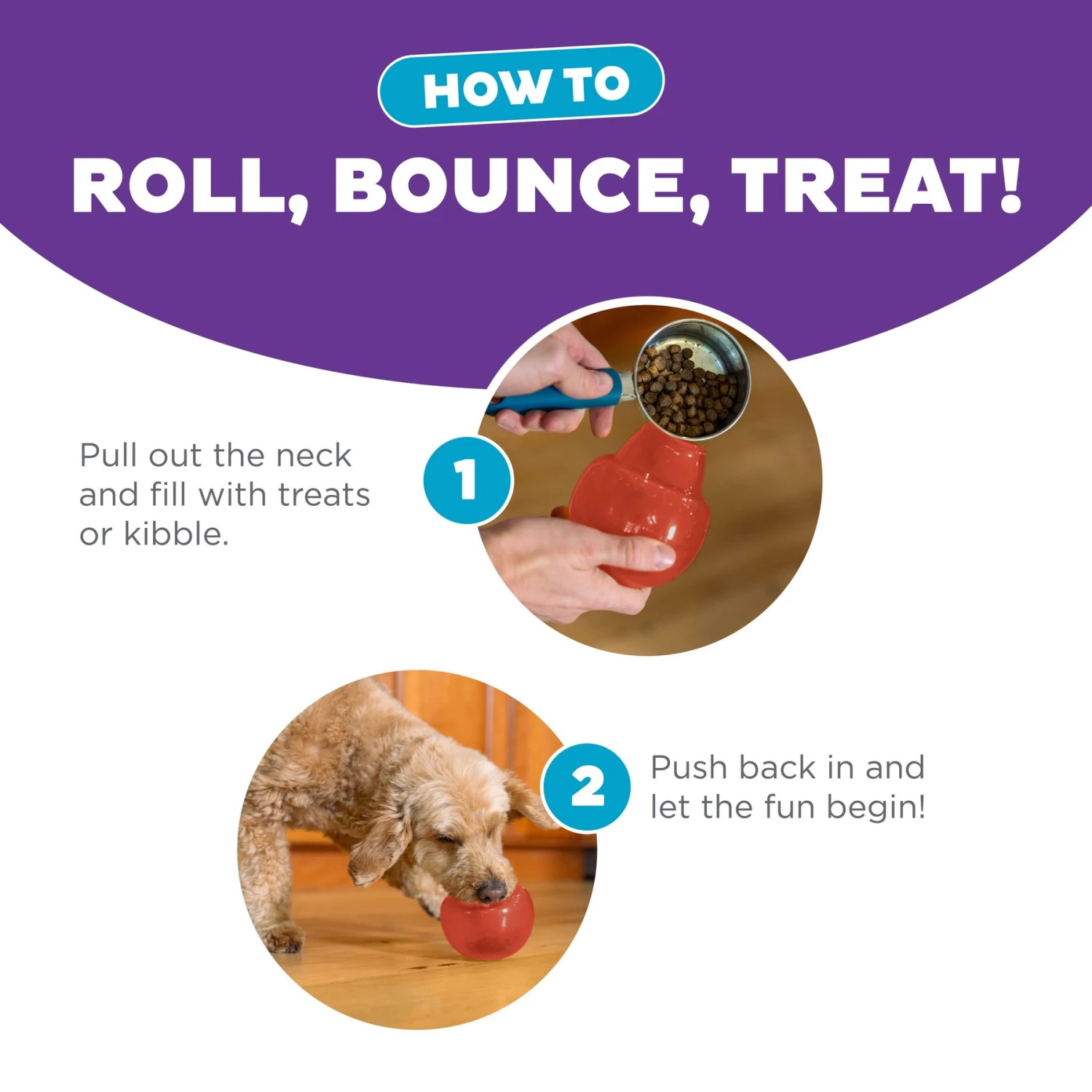 HOW TO

ROLL, BOUNCE, TREAT!

Pull out the neck and fill with treats or kibble.

1

2

Push back in and let the fun begin!